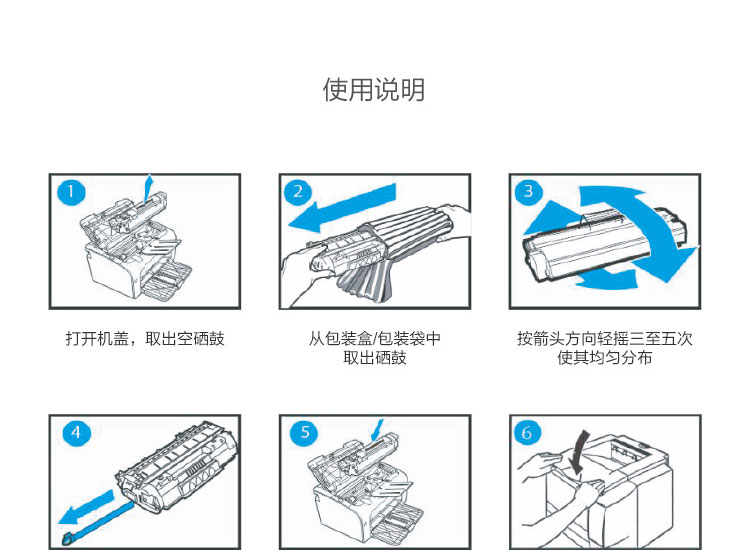 使用说明

1

打开机盖，取出空硒鼓

2

从包装盒/包装袋中取出硒鼓

3

按箭头方向轻摇三至五次使其均匀分布

4

5

6