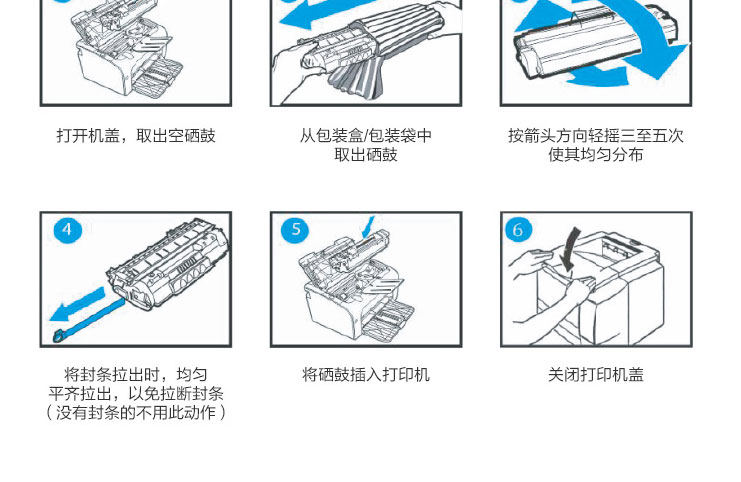 打开机盖，取出空硒鼓

从包装盒/包装袋中取出硒鼓

按箭头方向轻摇三至五次使其均匀分布

4

将封条拉出时，均匀平齐拉出，以免拉断封条（没有封条的不用此动作）

5

将硒鼓插入打印机

6

关闭打印机盖