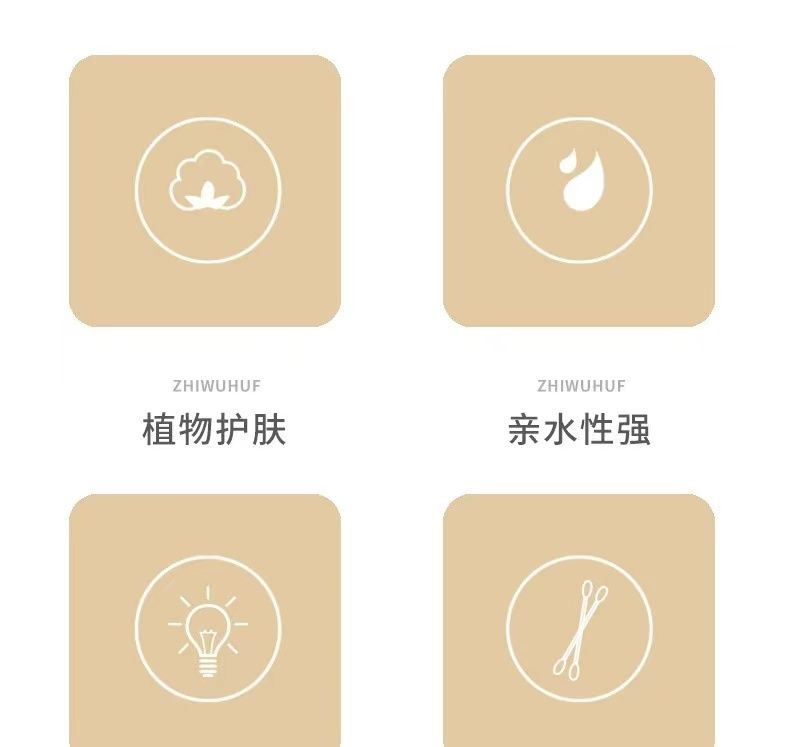 ZHIWUHUF
植物护肤

ZHIWUHUF
亲水性强