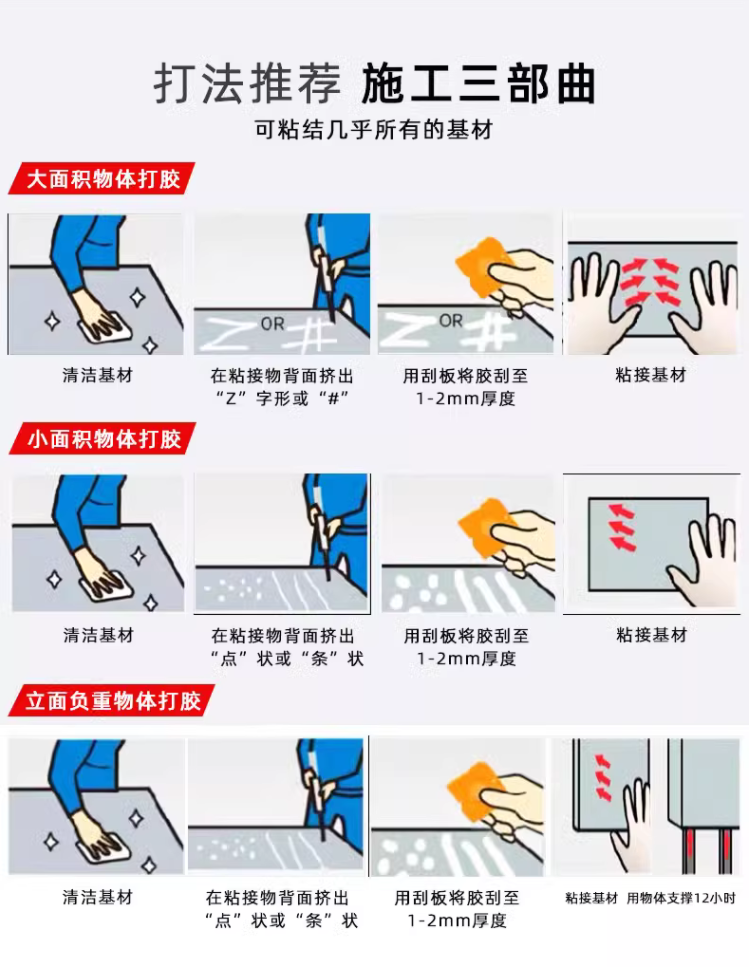 打法推荐 施工三部曲

可粘结几乎所有的基材

大面积物体打胶

OR

OR

清洁基材

在粘接物背面挤出“Z”字形或“#”

用刮板将胶刮至1-2mm厚度

粘接基材

小面积物体打胶

清洁基材

在粘接物背面挤出“点”状或“条”状

用刮板将胶刮至1-2mm厚度

粘接基材

立面负重物体打胶

清洁基材

在粘接物背面挤出“点”状或“条”状

用刮板将胶刮至1-2mm厚度

粘接基材 用物体支撑12小时