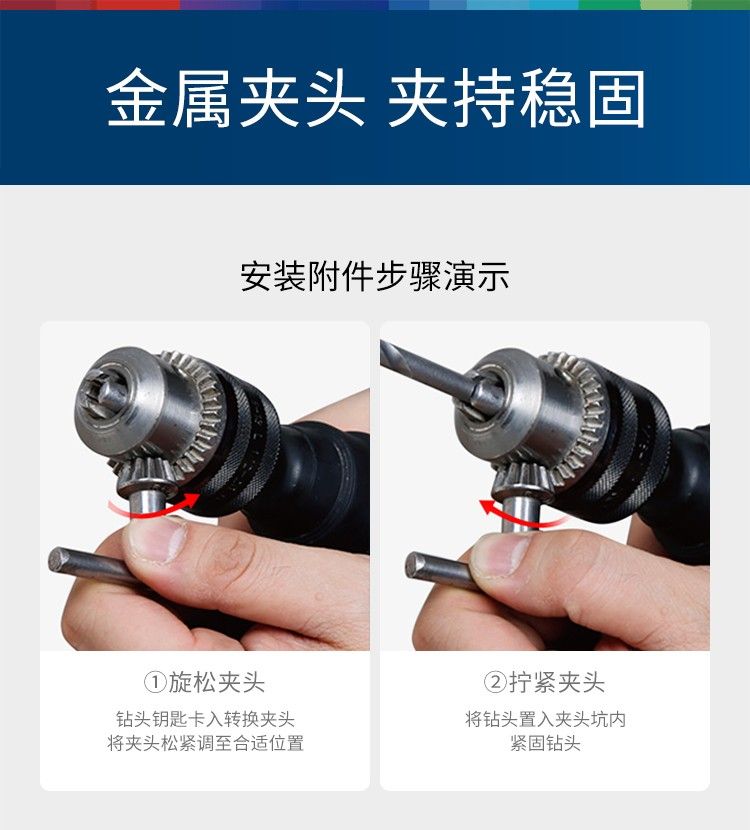 金属夹头 夹持稳固

安装附件步骤演示

①旋松夹头

钻头钥匙卡入转换夹头
将夹头松紧调至合适位置

②拧紧夹头

将钻头置入夹头坑内
紧固钻头