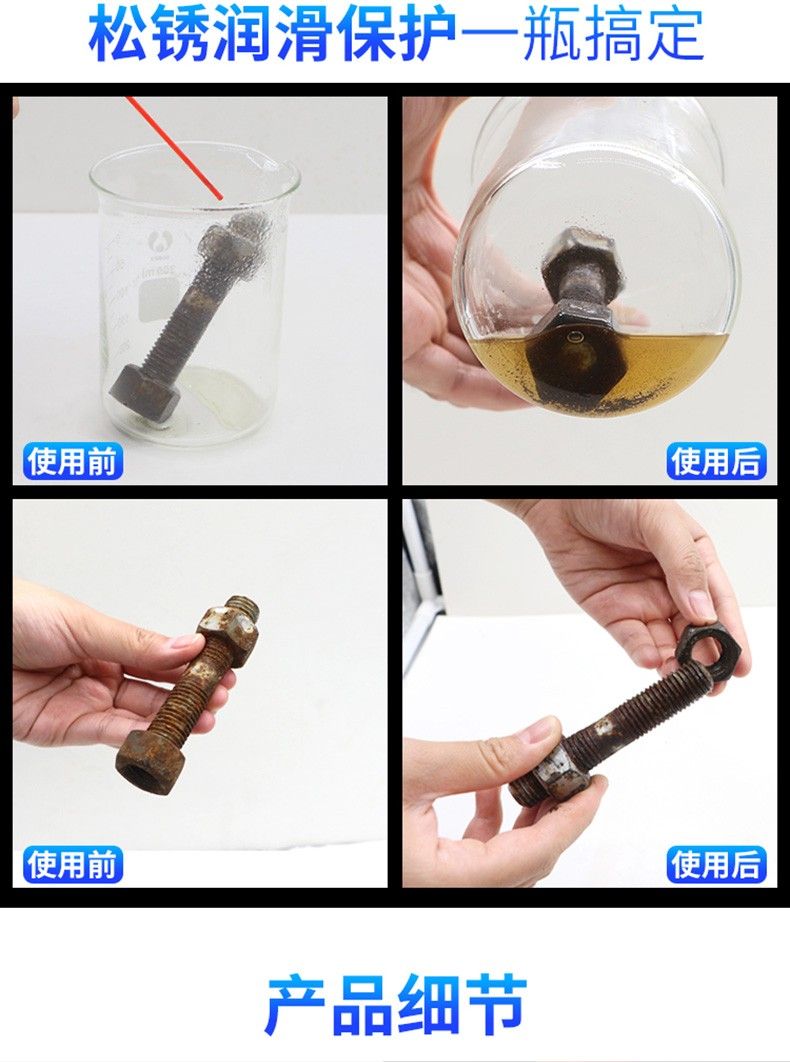 松锈润滑保护一瓶搞定

使用前

使用后

使用前

使用后

产品细节