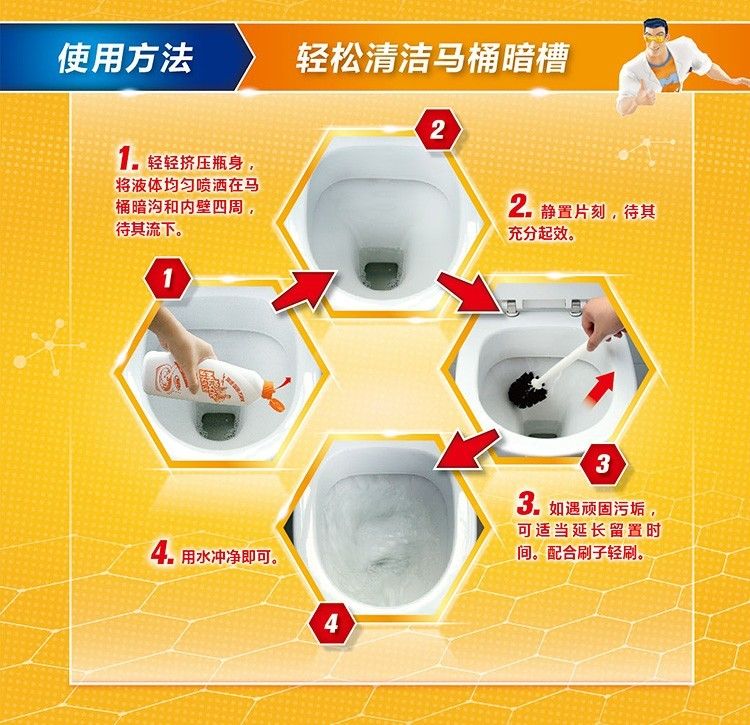 使用方法

轻松清洁马桶暗槽

1. 轻轻挤压瓶身，将液体均匀喷洒在马桶暗沟和内壁四周，待其流下。

2

2. 静置片刻，待其充分起效。

1

3

3. 如遇顽固污垢，可适当延长留置时间。配合刷子轻刷。

4. 用水冲净即可。

4