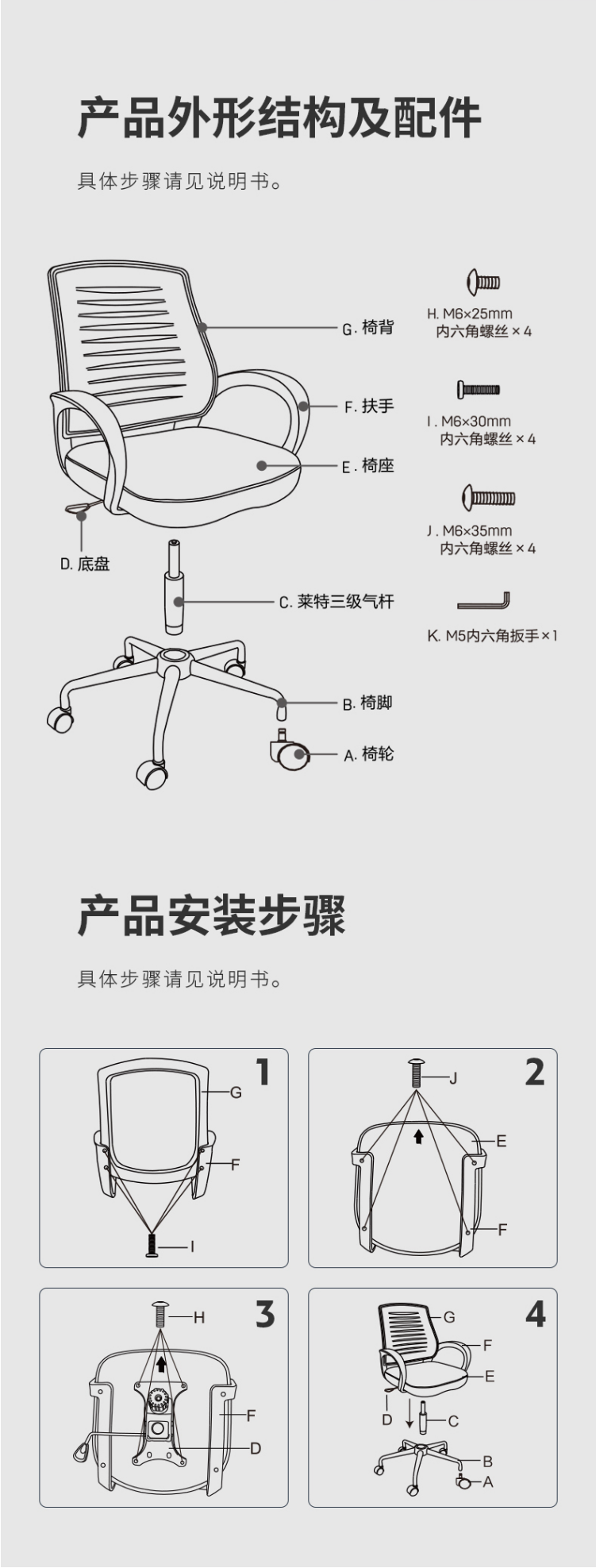 产品外形结构及配件

具体步骤请见说明书。

G. 椅背

F. 扶手

E. 椅座

D. 底盘

C. 莱特三级气杆

B. 椅脚

A. 椅轮

H. M6×25mm 内六角螺丝 × 4

I. M6×30mm 内六角螺丝 × 4

J. M6×35mm 内六角螺丝 × 4

K. M5内六角扳手×1

产品安装步骤

具体步骤请见说明书。

1
G
F
I

2
J
E
F

3
H
F
D

4
G
F
E
D
C
B
A