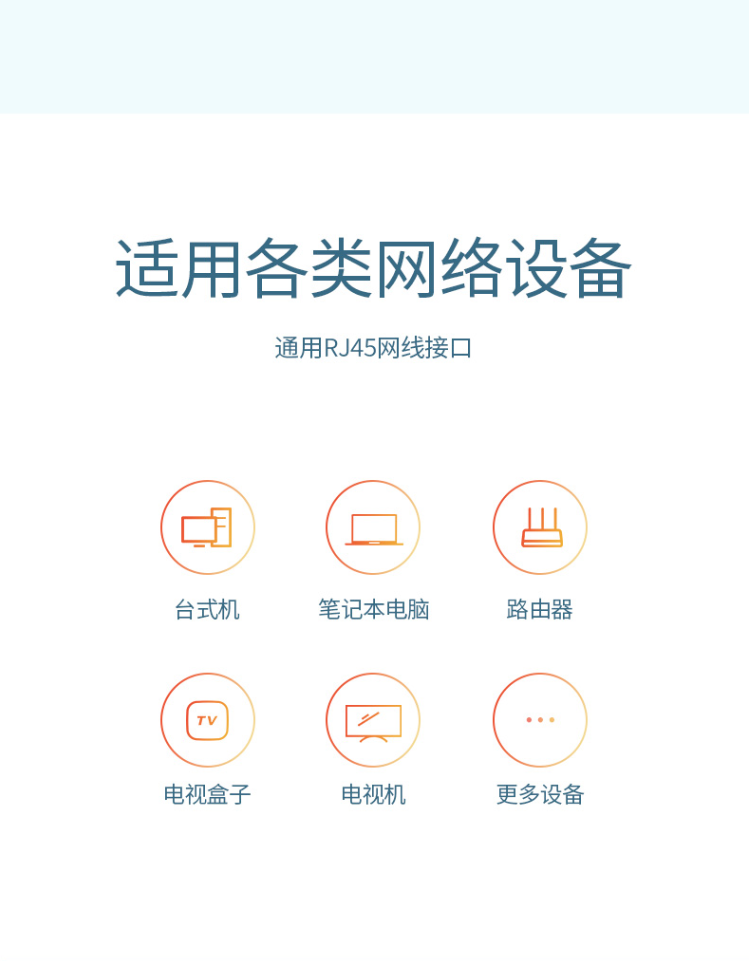 适用各类网络设备

通用RJ45网线接口

台式机

笔记本电脑

路由器

TV

电视盒子

电视机

更多设备