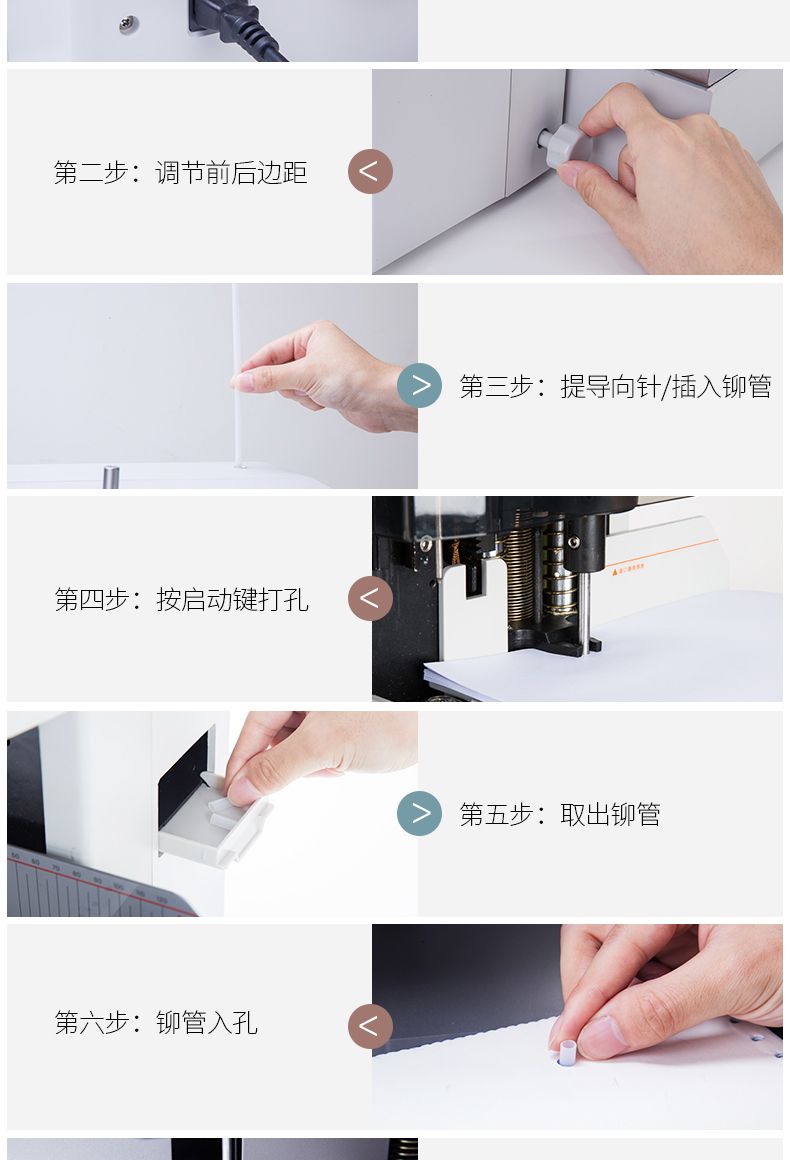 第二步：调节前后边距
<

>
第三步：提导向针/插入铆管

第四步：按启动键打孔
<

>
第五步：取出铆管

第六步：铆管入孔
<