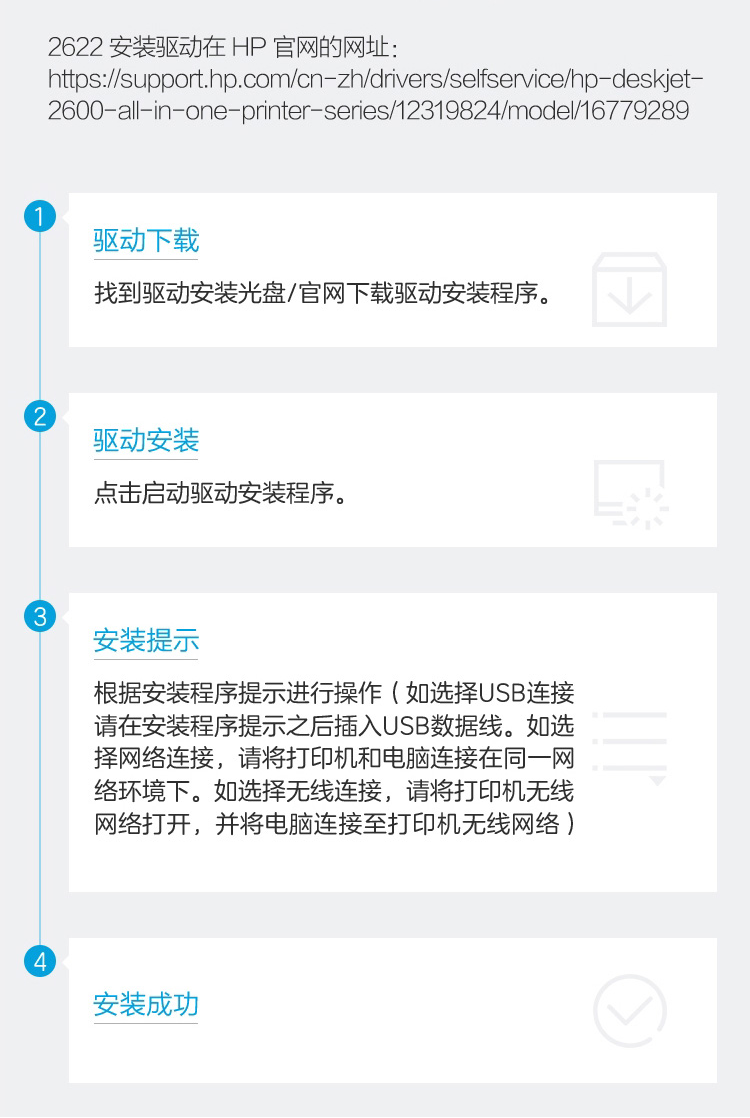 2622安装驱动在HP官网的网址：https://support.hp.com/cn-zh/drivers/selfservice/hp-deskjet-2600-all-in-one-printer-series/12319824/model/16779289

1

驱动下载

找到驱动安装光盘/官网下载驱动安装程序。

2

驱动安装

点击启动驱动安装程序。

3

安装提示

根据安装程序提示进行操作（如选择USB连接请在安装程序提示之后插入USB数据线。如选择网络连接，请将打印机和电脑连接在同一网络环境下。如选择无线连接，请将打印机无线网络打开，并将电脑连接至打印机无线网络）

4

安装成功