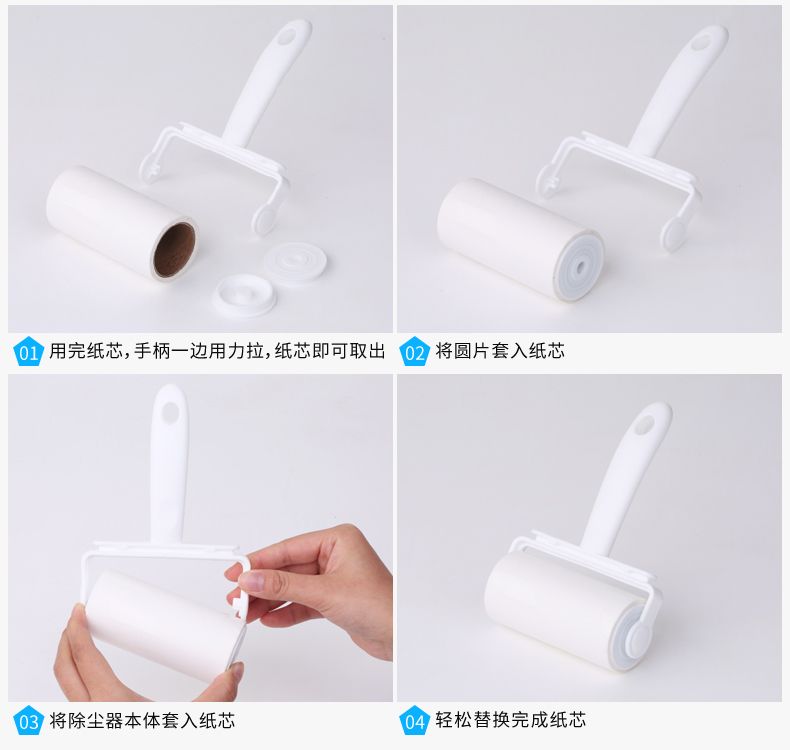 01 用完纸芯，手柄一边用力拉，纸芯即可取出

02 将圆片套入纸芯

03 将除尘器本体套入纸芯

04 轻松替换完成纸芯