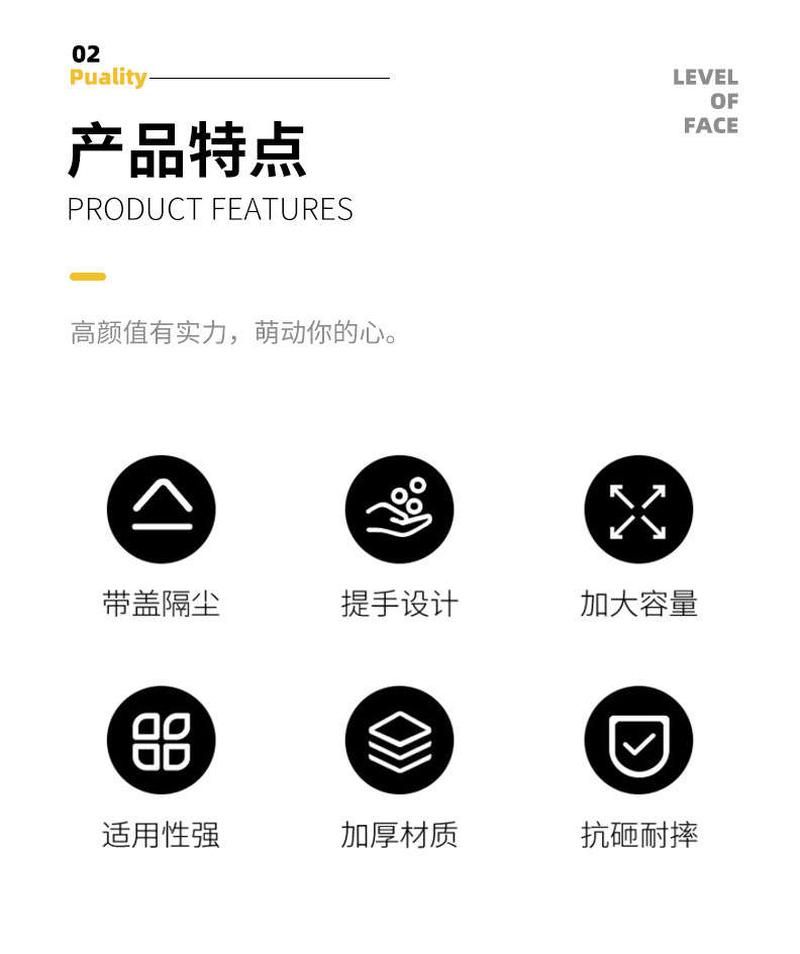 02
Puality

LEVEL
OF
FACE

产品特点
PRODUCT FEATURES

高颜值有实力，萌动你的心。

带盖隔尘

提手设计

加大容量

适用性强

加厚材质

抗砸耐摔