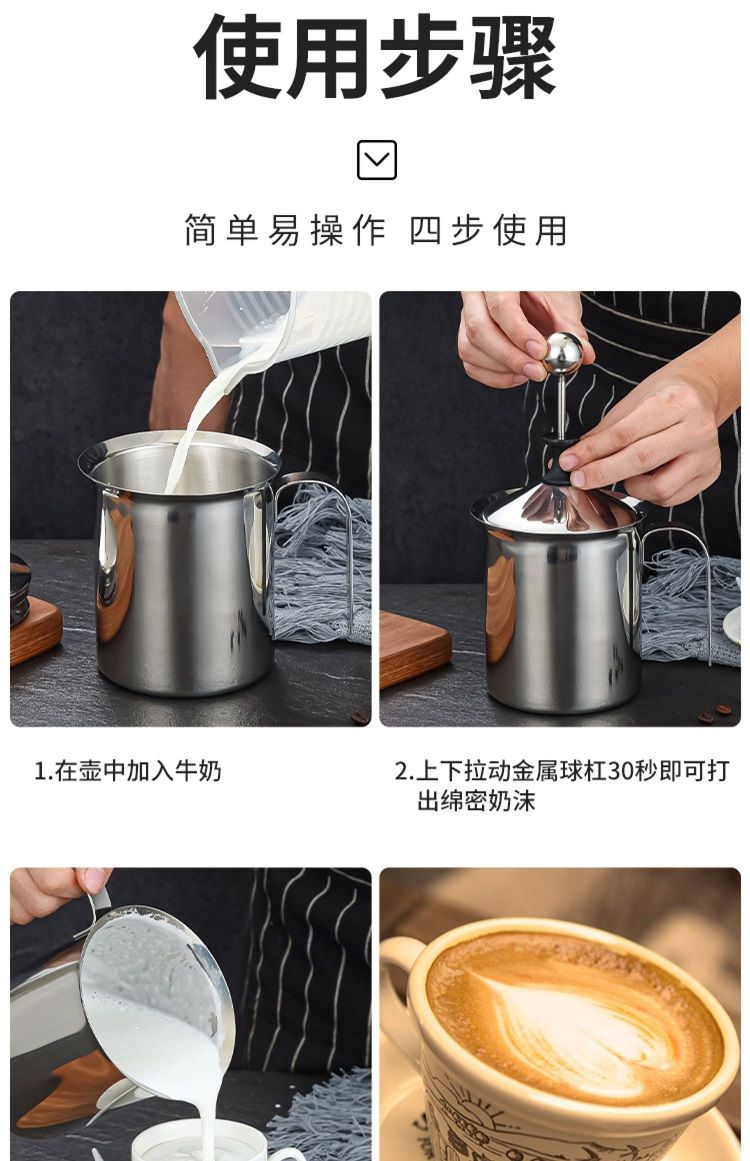 使用步骤

简单易操作 四步使用

1.在壶中加入牛奶

2.上下拉动金属球杠30秒即可打出绵密奶沫