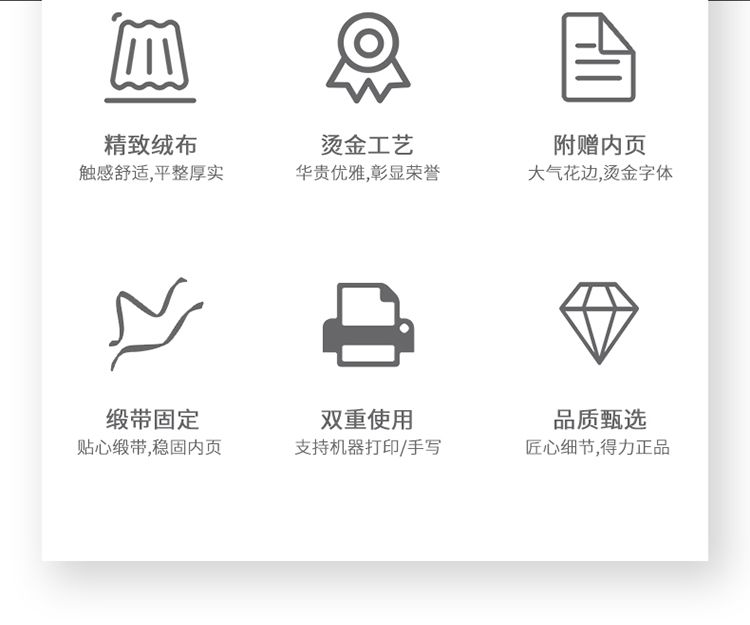 精致绒布
触感舒适,平整厚实

烫金工艺
华贵优雅,彰显荣誉

附赠内页
大气花边,烫金字体

缎带固定
贴心缎带,稳固内页

双重使用
支持机器打印/手写

品质甄选
匠心细节,得力正品