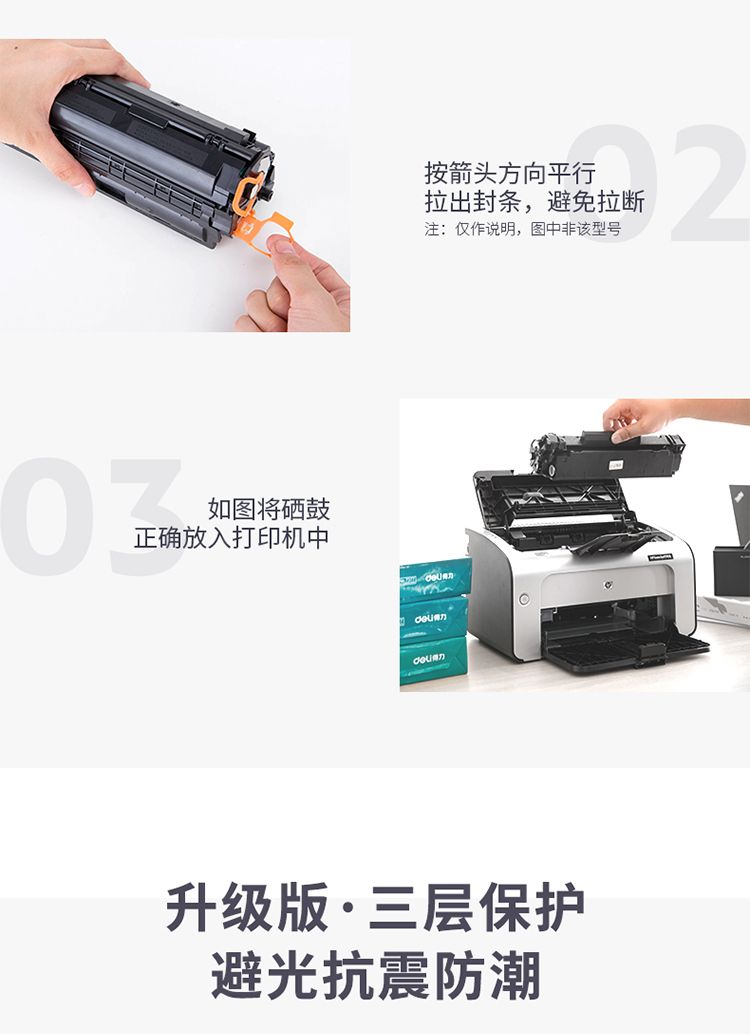 02
按箭头方向平行
拉出封条，避免拉断
注：仅作说明，图中非该型号

03
如图将硒鼓
正确放入打印机中

deli得力
deli得力
deli得力

升级版·三层保护
避光抗震防潮