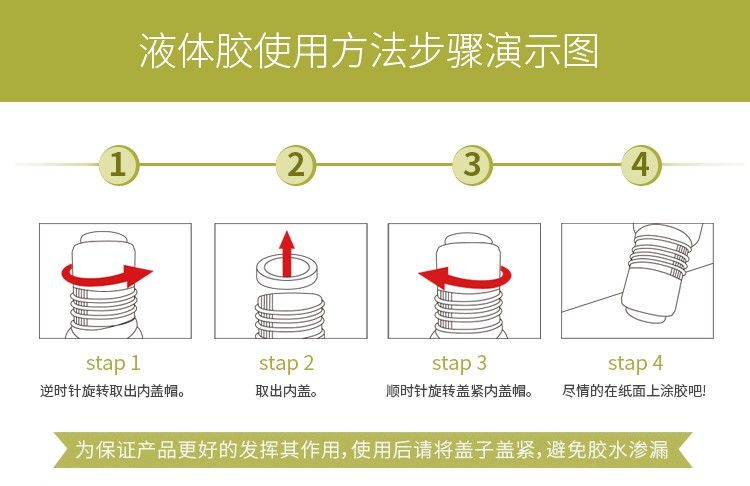 液体胶使用方法步骤演示图

1

2

3

4

stap 1
逆时针旋转取出内盖帽。

stap 2
取出内盖。

stap 3
顺时针旋转盖紧内盖帽。

stap 4
尽情的在纸面上涂胶吧!

为保证产品更好的发挥其作用，使用后请将盖子盖紧，避免胶水渗漏