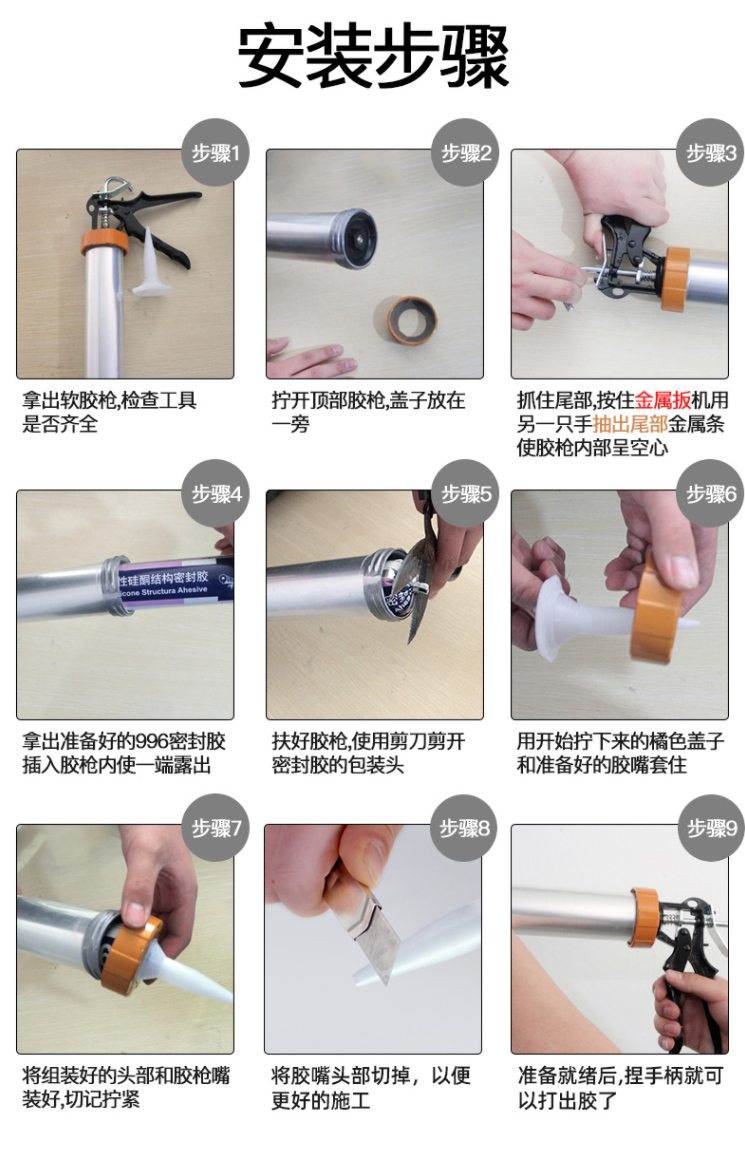 安装步骤

步骤1

拿出软胶枪,检查工具是否齐全

步骤2

拧开顶部胶枪,盖子放在一旁

步骤3

抓住尾部,按住金属扳机用另一只手抽出尾部金属条使胶枪内部呈空心

步骤4

性硅酮结构密封胶
icone Structura Ahesive

拿出准备好的996密封胶插入胶枪内使一端露出

步骤5

扶好胶枪,使用剪刀剪开密封胶的包装头

步骤6

用开始拧下来的橘色盖子和准备好的胶嘴套住

步骤7

将组装好的头部和胶枪嘴装好,切记拧紧

步骤8

将胶嘴头部切掉，以便更好的施工

步骤9

准备就绪后,捏手柄就可以打出胶了