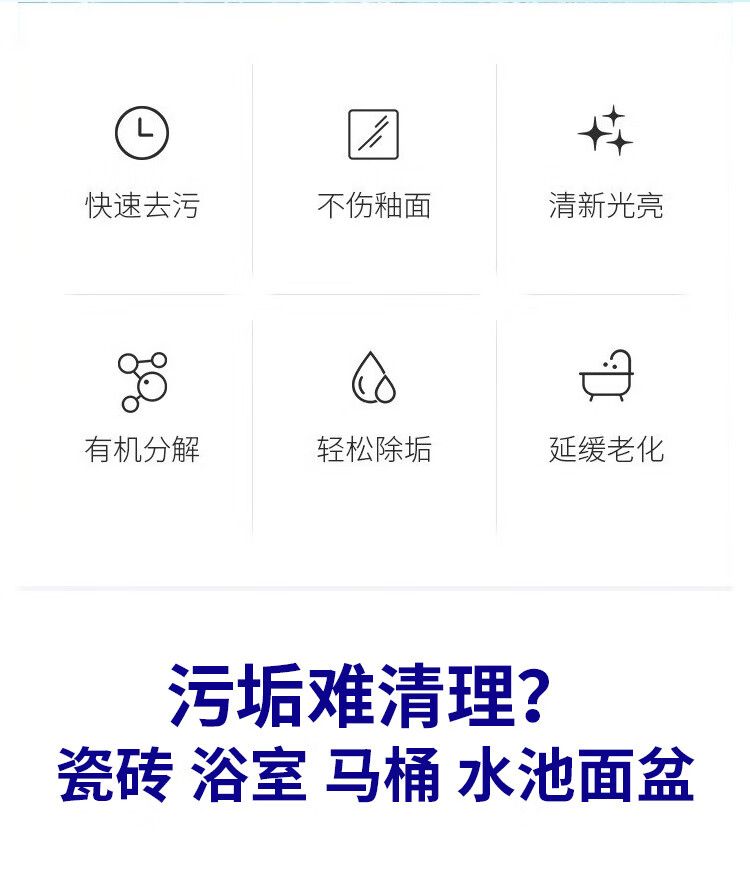 快速去污

不伤釉面

清新光亮

有机分解

轻松除垢

延缓老化

污垢难清理?

瓷砖 浴室 马桶 水池面盆