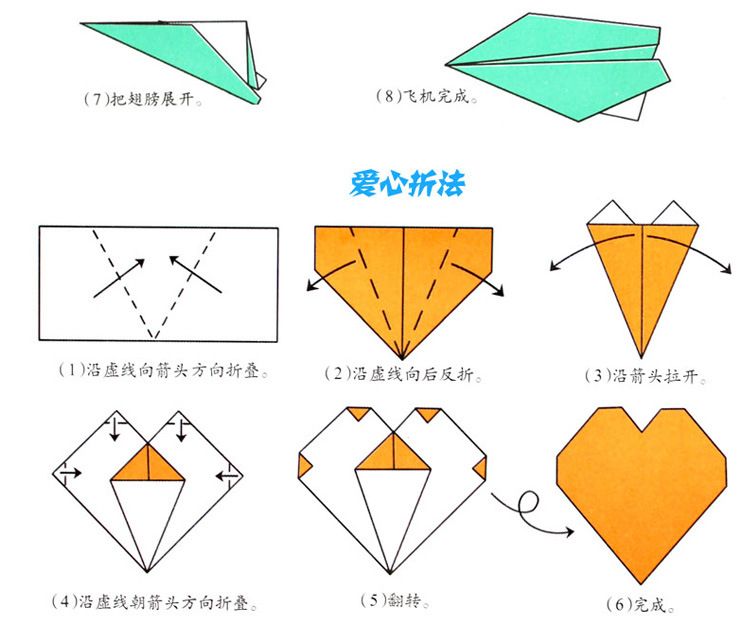 (7)把翅膀展开。

(8)飞机完成。

爱心折法

(1)沿虚线向箭头方向折叠。

(2)沿虚线向后反折。

(3)沿箭头拉开。

(4)沿虚线朝箭头方向折叠。

(5)翻转。

(6)完成。