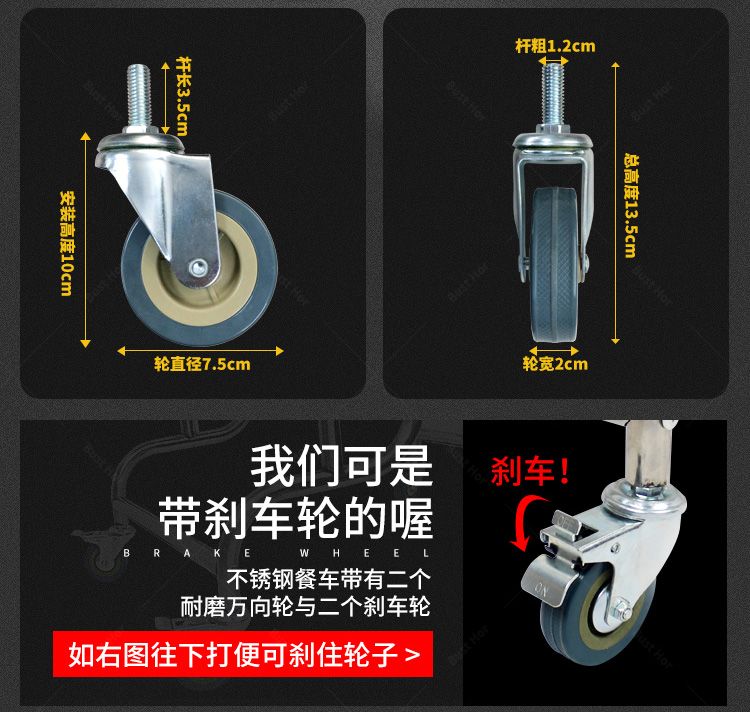 杆长3.5cm

安装高度10cm

轮直径7.5cm

杆粗1.2cm

总高度13.5cm

轮宽2cm

我们可是
带刹车轮的喔
BRAKE WHEEL
不锈钢餐车带有二个
耐磨万向轮与二个刹车轮

如右图往下打便可刹住轮子 >

刹车！

ON