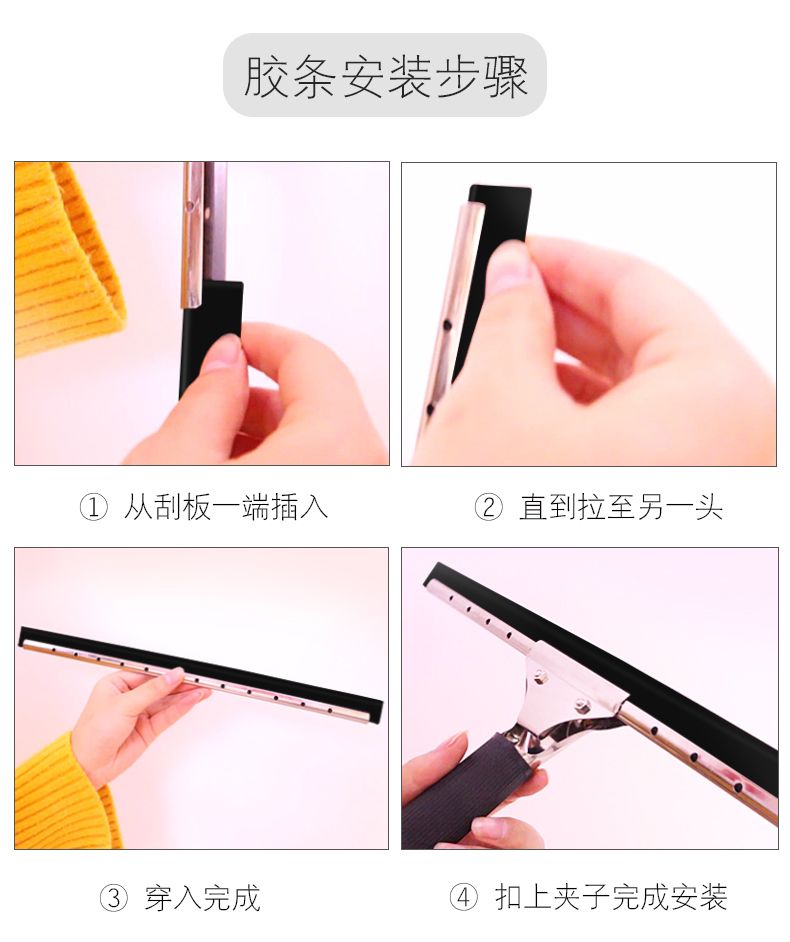 胶条安装步骤

① 从刮板一端插入

② 直到拉至另一头

③ 穿入完成

④ 扣上夹子完成安装