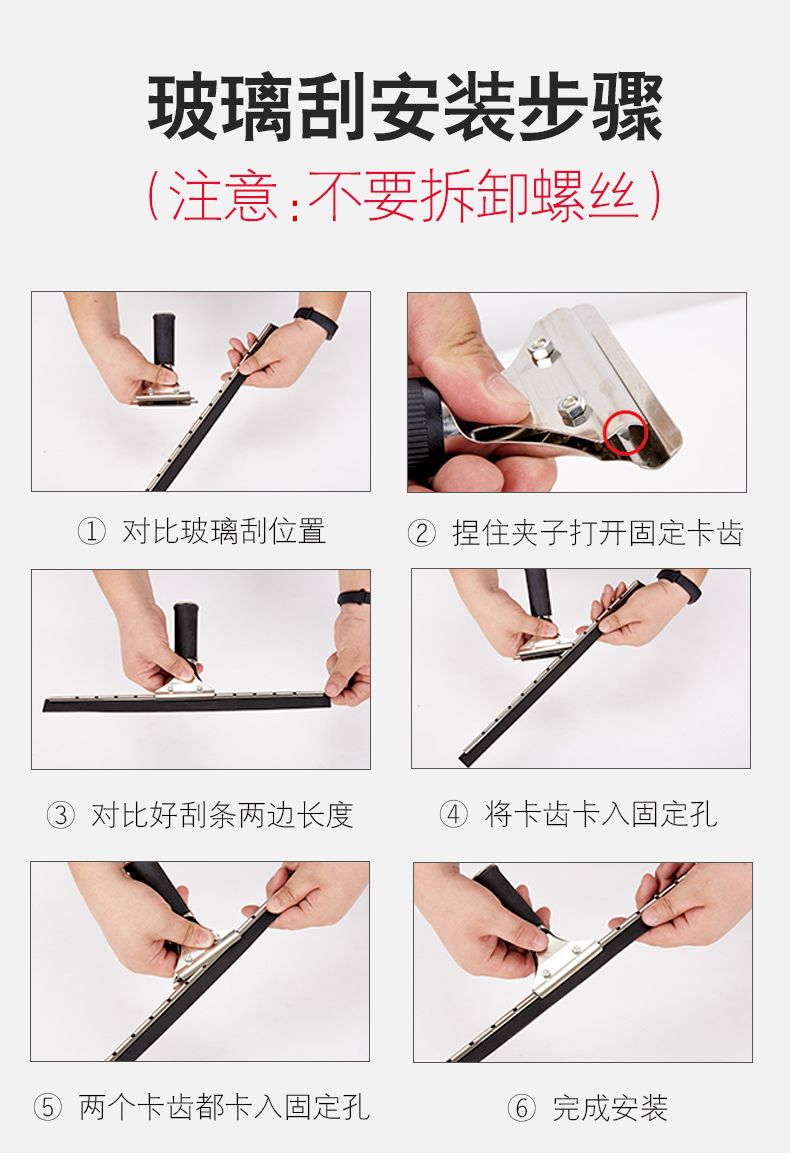 玻璃刮安装步骤

(注意:不要拆卸螺丝)

① 对比玻璃刮位置

② 捏住夹子打开固定卡齿

③ 对比好刮条两边长度

④ 将卡齿卡入固定孔

⑤ 两个卡齿都卡入固定孔

⑥ 完成安装