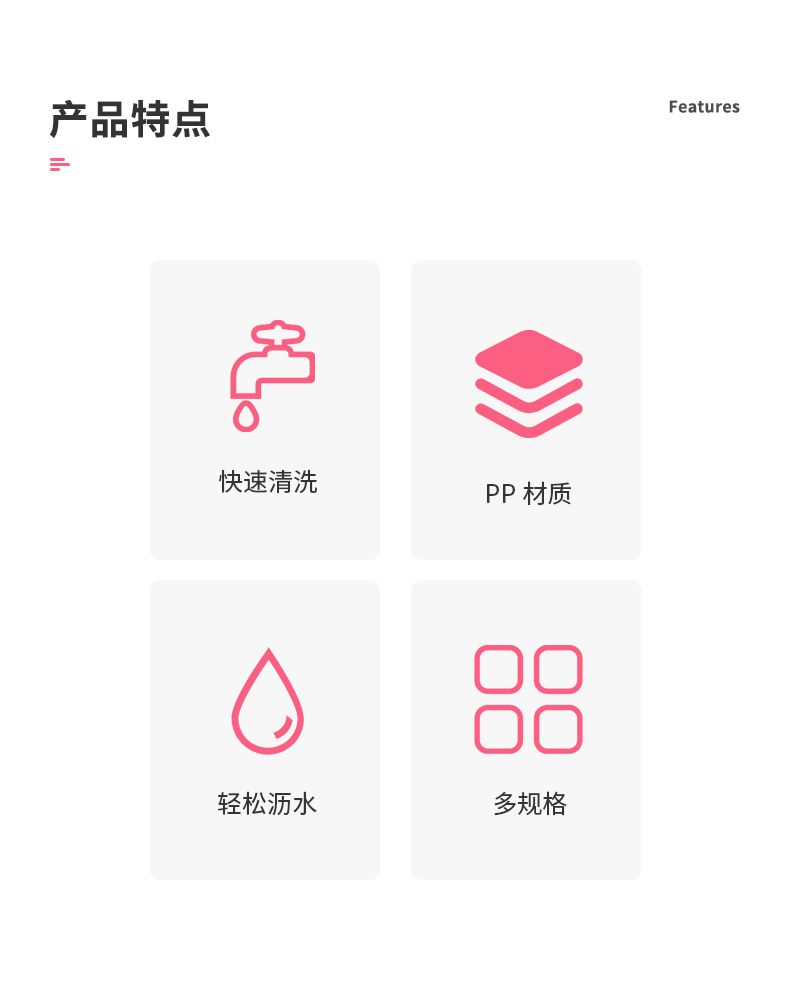 产品特点

Features

快速清洗

PP材质

轻松沥水

多规格