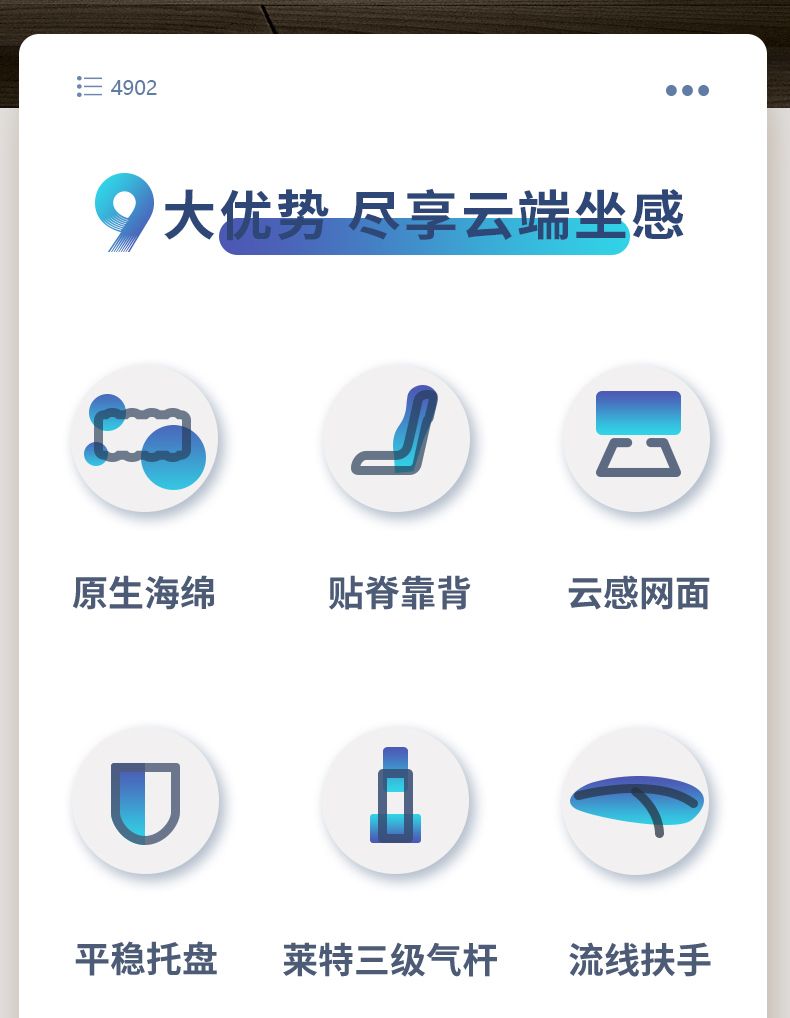 4902

9大优势 尽享云端坐感

原生海绵 贴脊靠背 云感网面

平稳托盘 莱特三级气杆 流线扶手