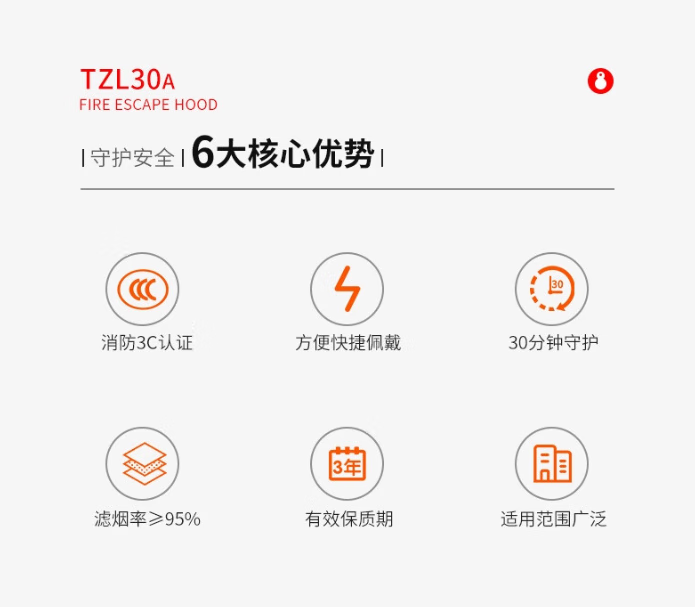 TZL30A
FIRE ESCAPE HOOD

| 守护安全 | 6大核心优势 |

消防3C认证

方便快捷佩戴

30

30分钟守护

滤烟率≥95%

3年

有效保质期

适用范围广泛