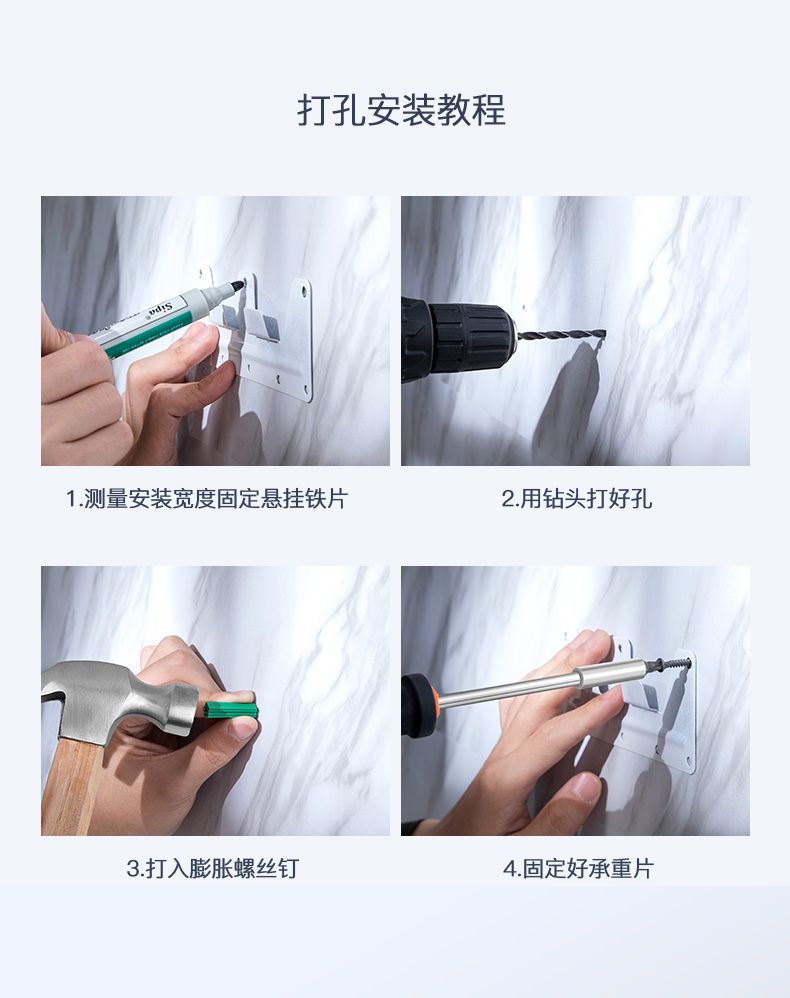 打孔安装教程

Sipa

1.测量安装宽度固定悬挂铁片

2.用钻头打好孔

3.打入膨胀螺丝钉

4.固定好承重片