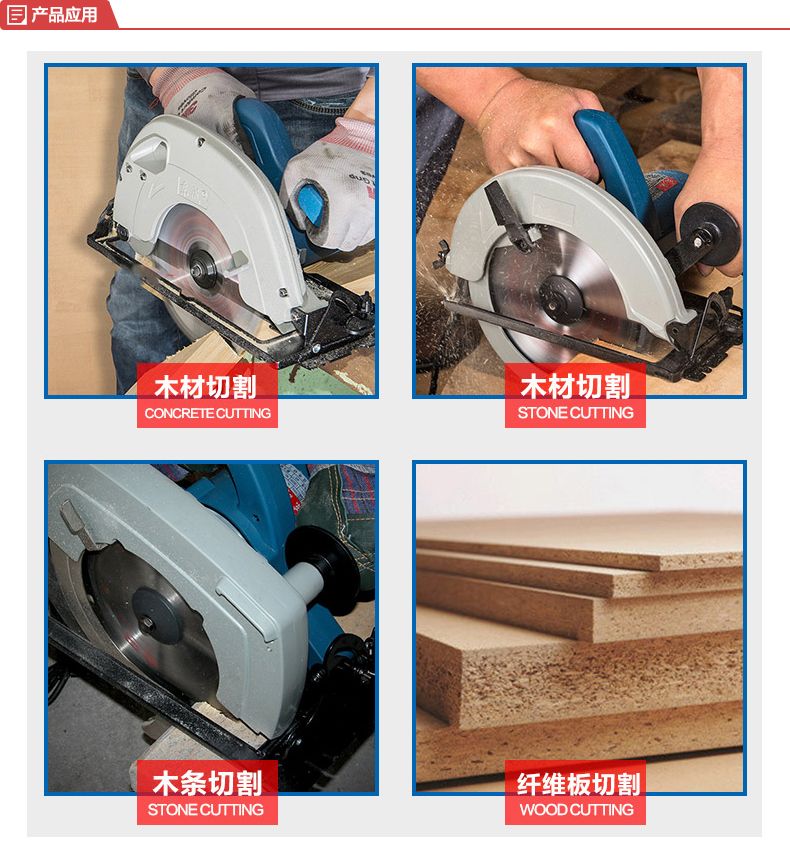 产品应用

木材切割
CONCRETE CUTTING

木材切割
STONE CUTTING

木条切割
STONE CUTTING

纤维板切割
WOOD CUTTING