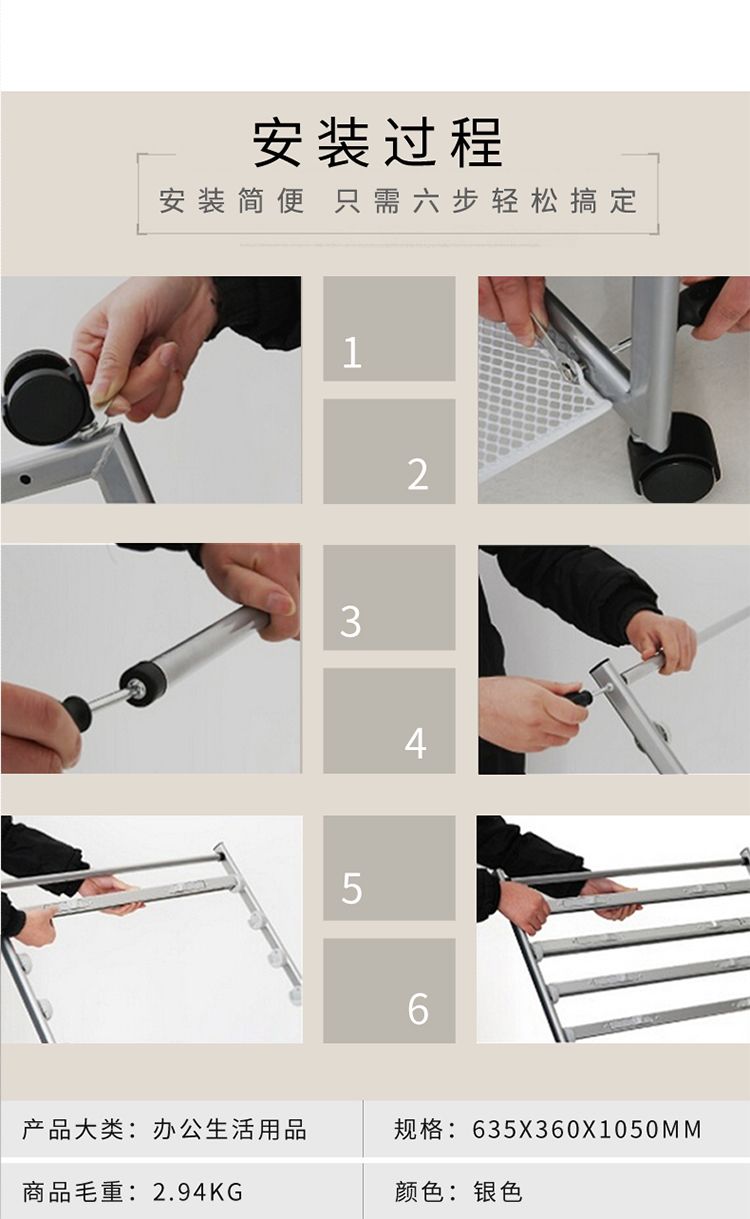 安装过程

安装简便 只需六步轻松搞定

1

2

3

4

5

6

| 产品大类：办公生活用品 | 规格：635X360X1050MM |
|---|---|
| 商品毛重：2.94KG | 颜色：银色 |