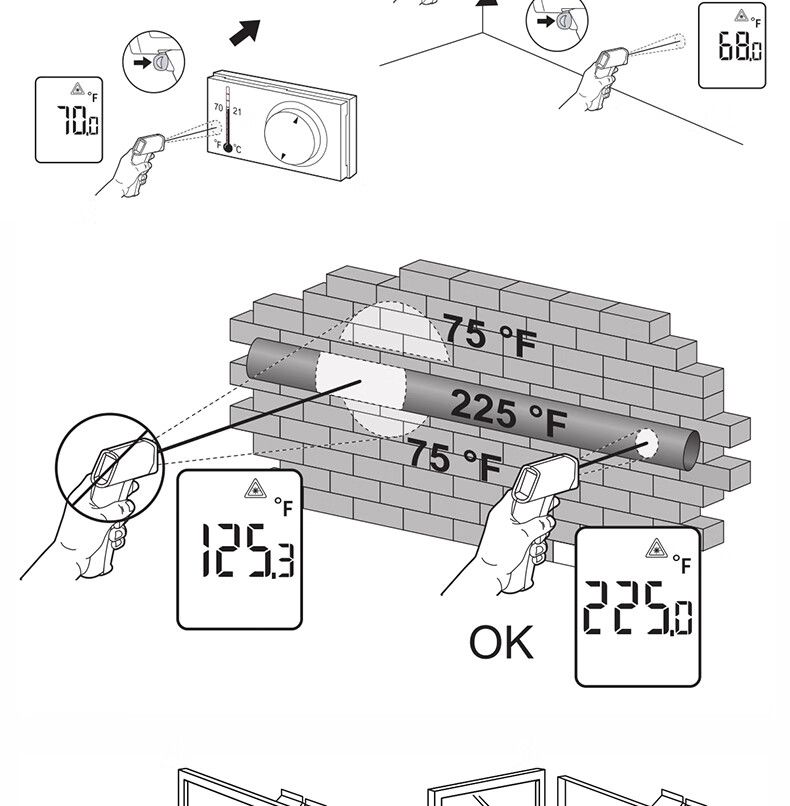 °F
70.0

70
21
°F
°C

°F
68.0

75 °F
225 °F
75 °F

°F
125.3

OK

°F
225.0