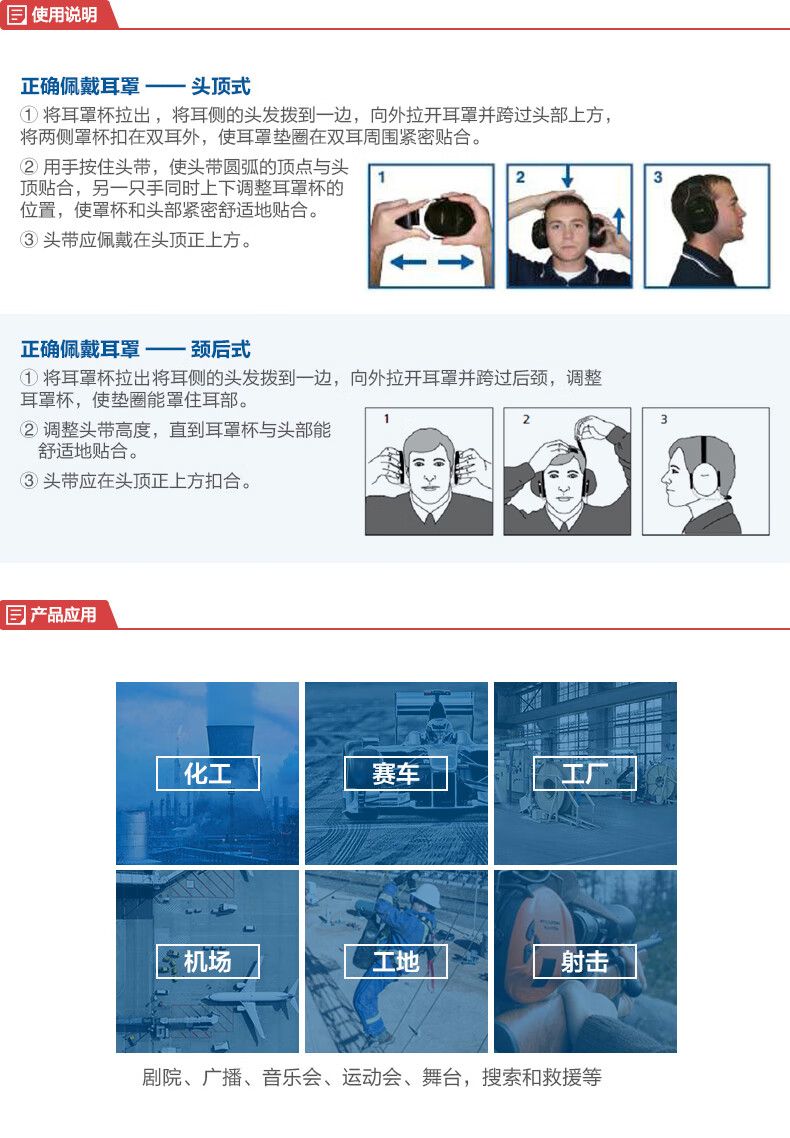 使用说明

正确佩戴耳罩 —— 头顶式

① 将耳罩杯拉出，将耳侧的头发拨到一边，向外拉开耳罩并跨过头部上方，将两侧罩杯扣在双耳外，使耳罩垫圈在双耳周围紧密贴合。

② 用手按住头带，使头带圆弧的顶点与头顶贴合，另一只手同时上下调整耳罩杯的位置，使罩杯和头部紧密舒适地贴合。

③ 头带应佩戴在头顶正上方。

1

2

3

正确佩戴耳罩 —— 颈后式

① 将耳罩杯拉出将耳侧的头发拨到一边，向外拉开耳罩并跨过后颈，调整耳罩杯，使垫圈能罩住耳部。

② 调整头带高度，直到耳罩杯与头部能舒适地贴合。

③ 头带应在头顶正上方扣合。

1

2

3

产品应用

化工

赛车

工厂

机场

工地

射击

剧院、广播、音乐会、运动会、舞台，搜索和救援等