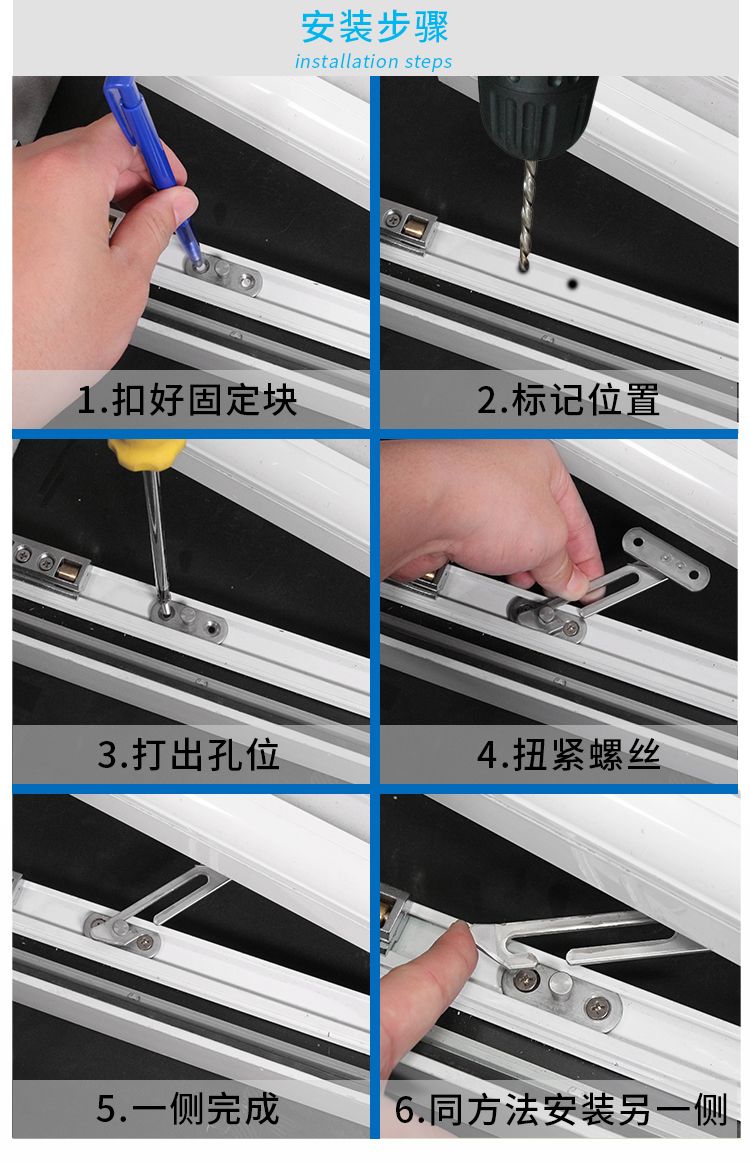 安装步骤
installation steps

1.扣好固定块

2.标记位置

3.打出孔位

4.扭紧螺丝

5.一侧完成

6.同方法安装另一侧