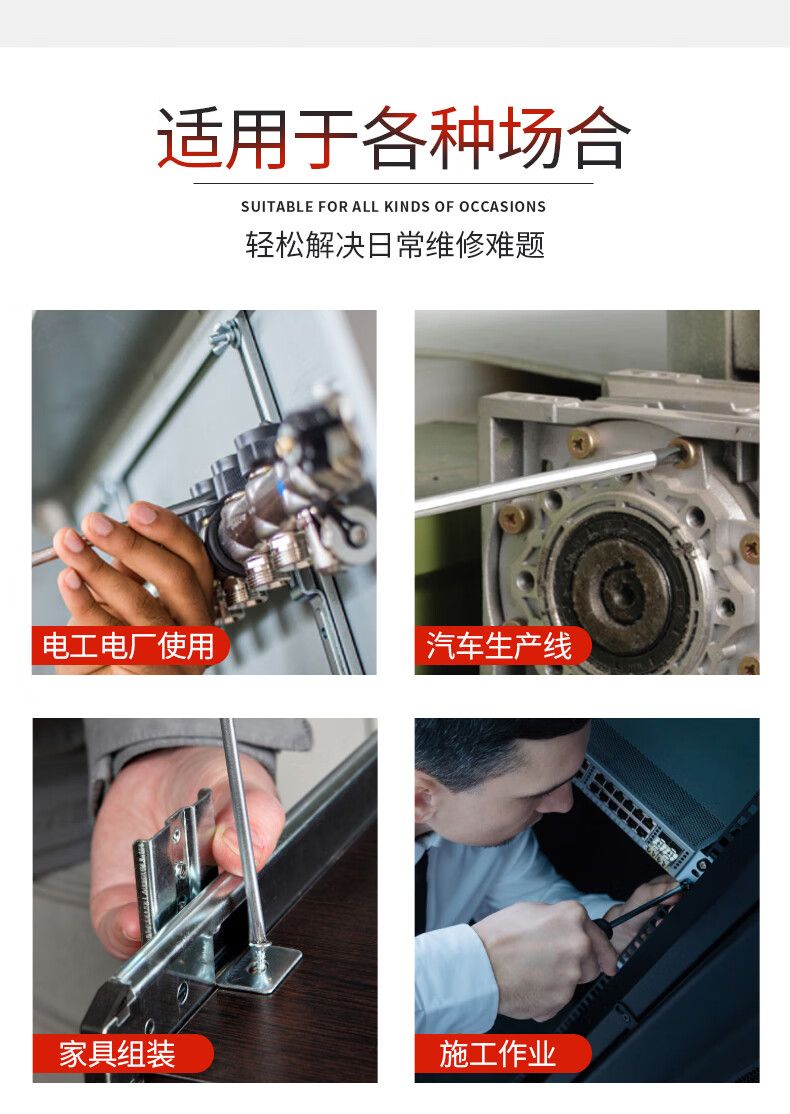 适用于各种场合

SUITABLE FOR ALL KINDS OF OCCASIONS

轻松解决日常维修难题

电工电厂使用

汽车生产线

家具组装

施工作业