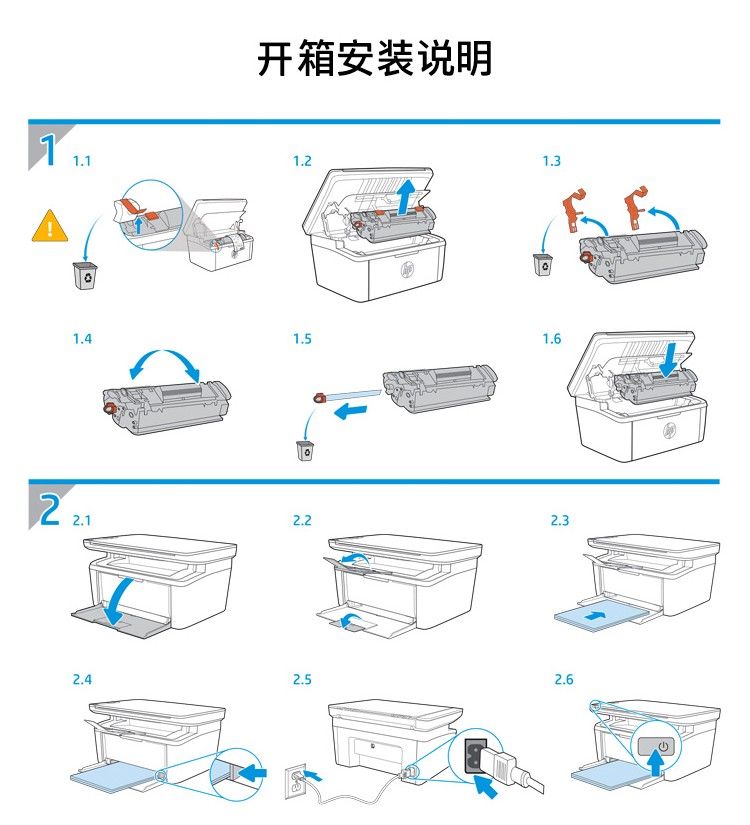 开箱安装说明

1

1.1

1.2

1.3

1.4

1.5

1.6

2

2.1

2.2

2.3

2.4

2.5

2.6