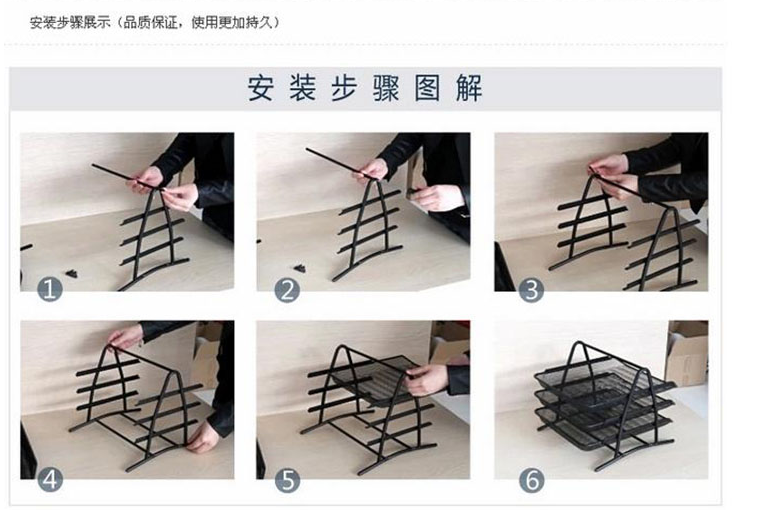 安装步骤展示（品质保证，使用更加持久）

安装步骤图解

1

2

3

4

5

6