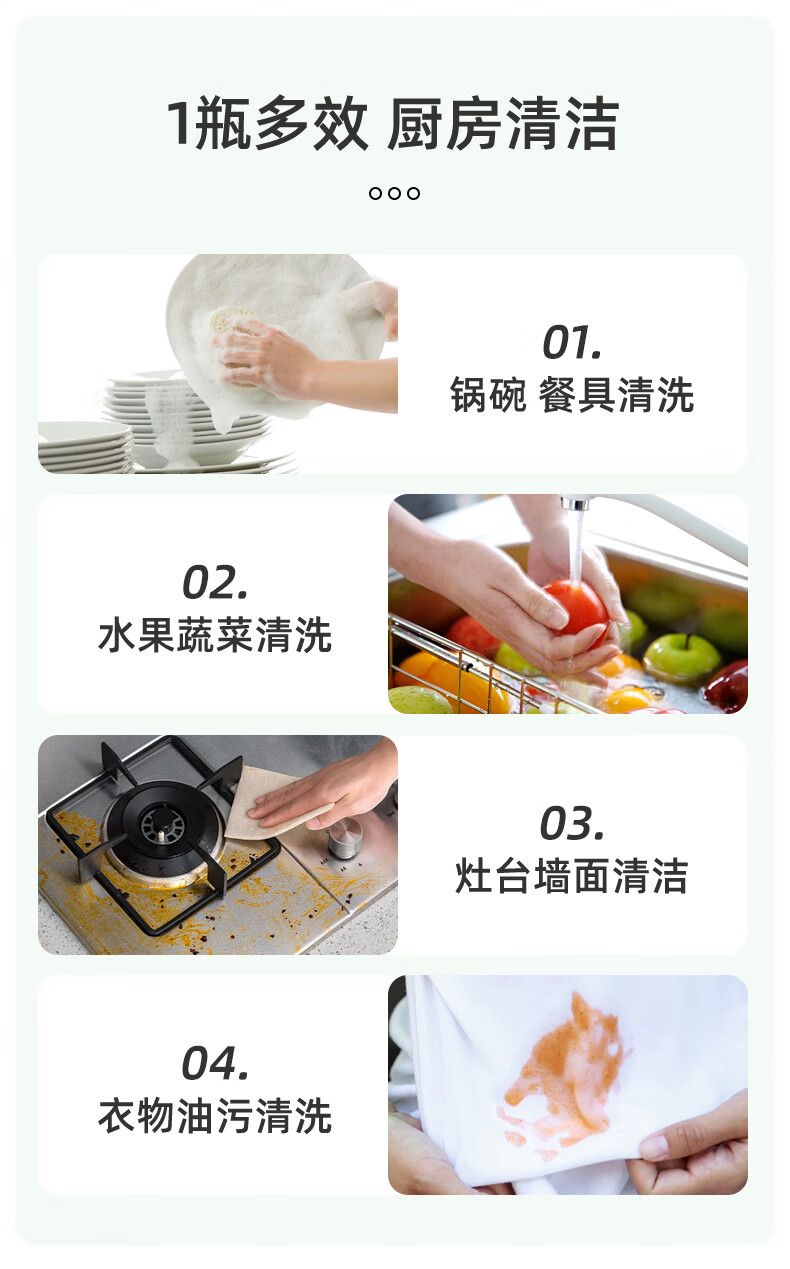 1瓶多效 厨房清洁

01.
锅碗 餐具清洗

02.
水果蔬菜清洗

03.
灶台墙面清洁

04.
衣物油污清洗