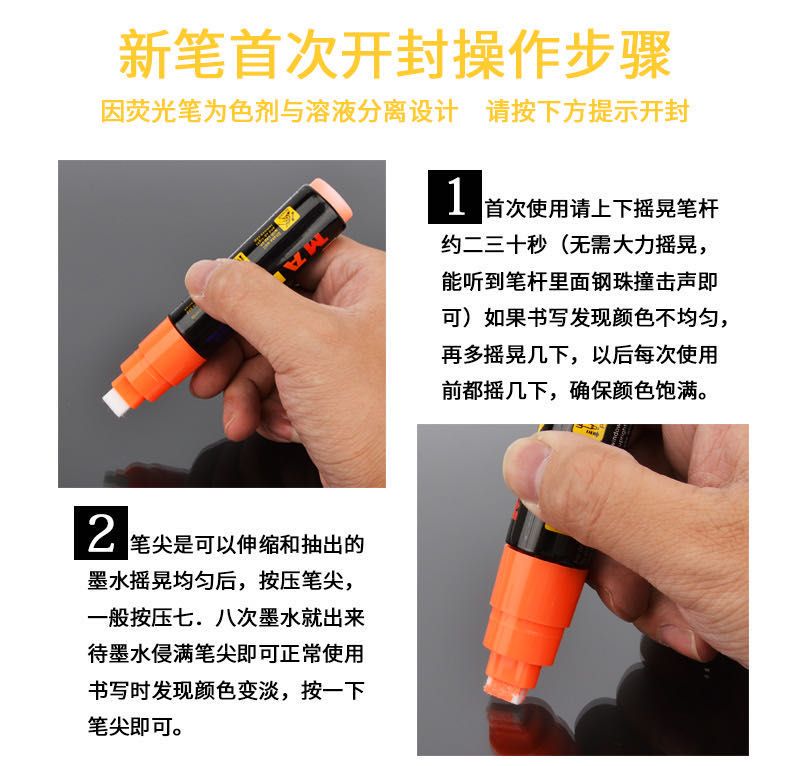 新笔首次开封操作步骤

因荧光笔为色剂与溶液分离设计　请按下方提示开封

1 首次使用请上下摇晃笔杆约二三十秒（无需大力摇晃，能听到笔杆里面钢珠撞击声即可）如果书写发现颜色不均匀，再多摇晃几下，以后每次使用前都摇几下，确保颜色饱满。

2 笔尖是可以伸缩和抽出的墨水摇晃均匀后，按压笔尖，一般按压七．八次墨水就出来待墨水侵满笔尖即可正常使用书写时发现颜色变淡，按一下笔尖即可。